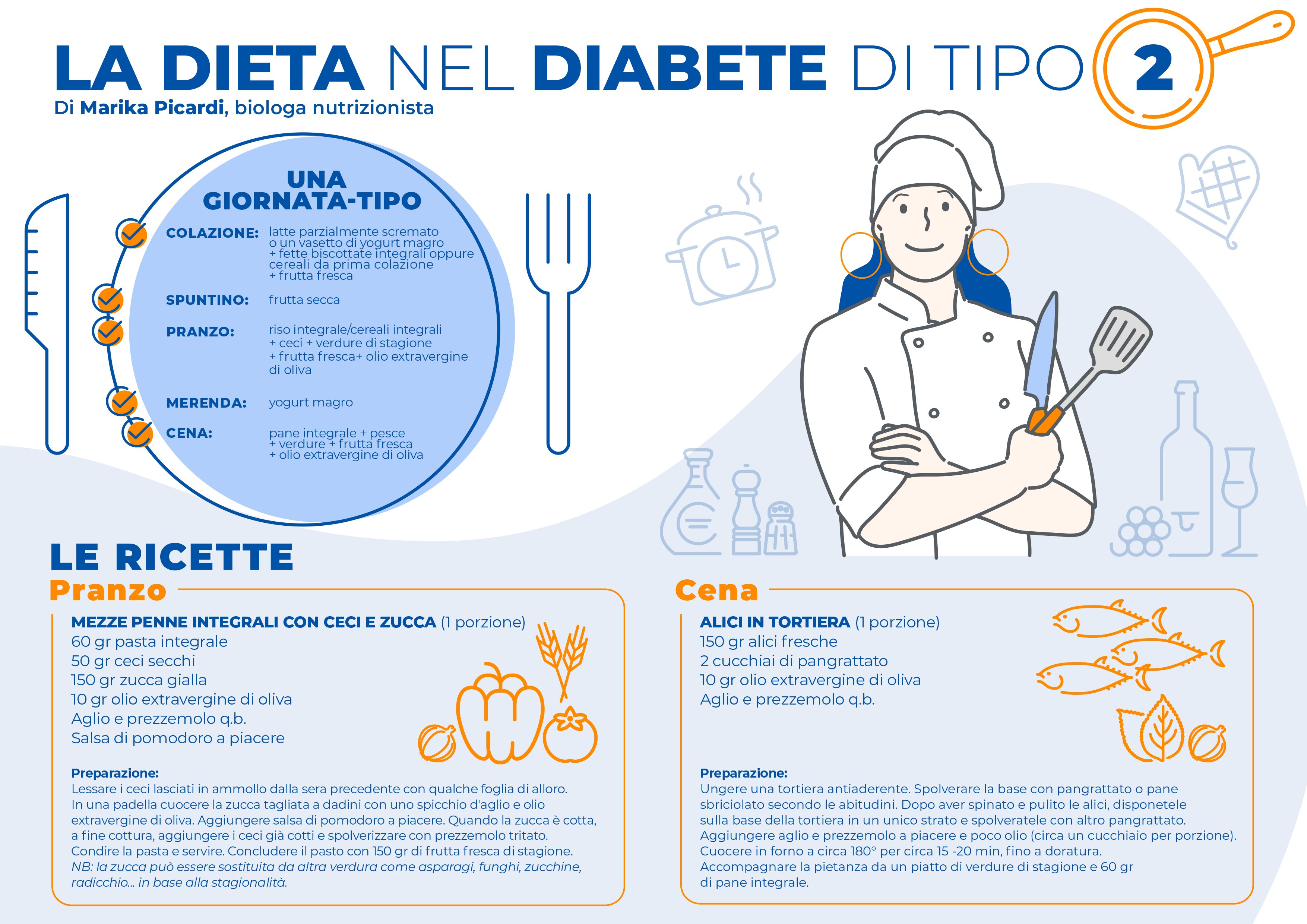 LA DIETA NEL DIABETE DI TIPO 2
Di Marika Picardi, biologa nutrizionista

UNA GIORNATA-TIPO

COLAZIONE: latte parzialmente scremato o un vasetto di yogurt magro + fette biscottate integrali oppure cereali da prima colazione + frutta fresca

SPUNTINO: frutta secca

PRANZO: riso integrale/cereali integrali + ceci + verdure di stagione + frutta fresca+ olio extravergine di oliva

MERENDA: yogurt magro

CENA: pane integrale + pesce + verdure + frutta fresca + olio extravergine di oliva

LE RICETTE

Pranzo

MEZZE PENNE INTEGRALI CON CECI E ZUCCA (1 porzione)
60 gr pasta integrale
50 gr ceci secchi
150 gr zucca gialla
10 gr olio extravergine di oliva
Aglio e prezzemolo q.b.
Salsa di pomodoro a piacere

Preparazione:
Lessare i ceci lasciati in ammollo dalla sera precedente con qualche foglia di alloro. In una padella cuocere la zucca tagliata a dadini con uno spicchio d'aglio e olio extravergine di oliva. Aggiungere salsa di pomodoro a piacere. Quando la zucca è cotta, a fine cottura, aggiungere i ceci già cotti e spolverizzare con prezzemolo tritato. Condire la pasta e servire. Concludere il pasto con 150 gr di frutta fresca di stagione.
NB: la zucca può essere sostituita da altra verdura come asparagi, funghi, zucchine, radicchio... in base alla stagionalità.

Cena

ALICI IN TORTIERA (1 porzione)
150 gr alici fresche
2 cucchiai di pangrattato
10 gr olio extravergine di oliva
Aglio e prezzemolo q.b.

Preparazione:
Ungere una tortiera antiaderente. Spolverare la base con pangrattato o pane sbriciolato secondo le abitudini. Dopo aver spinato e pulito le alici, disponetele sulla base della tortiera in un unico strato e spolveratele con altro pangrattato. Aggiungere aglio e prezzemolo a piacere e poco olio (circa un cucchiaio per porzione). Cuocere in forno a circa 180° per circa 15 -20 min, fino a doratura. Accompagnare la pietanza da un piatto di verdure di stagione e 60 gr di pane integrale.